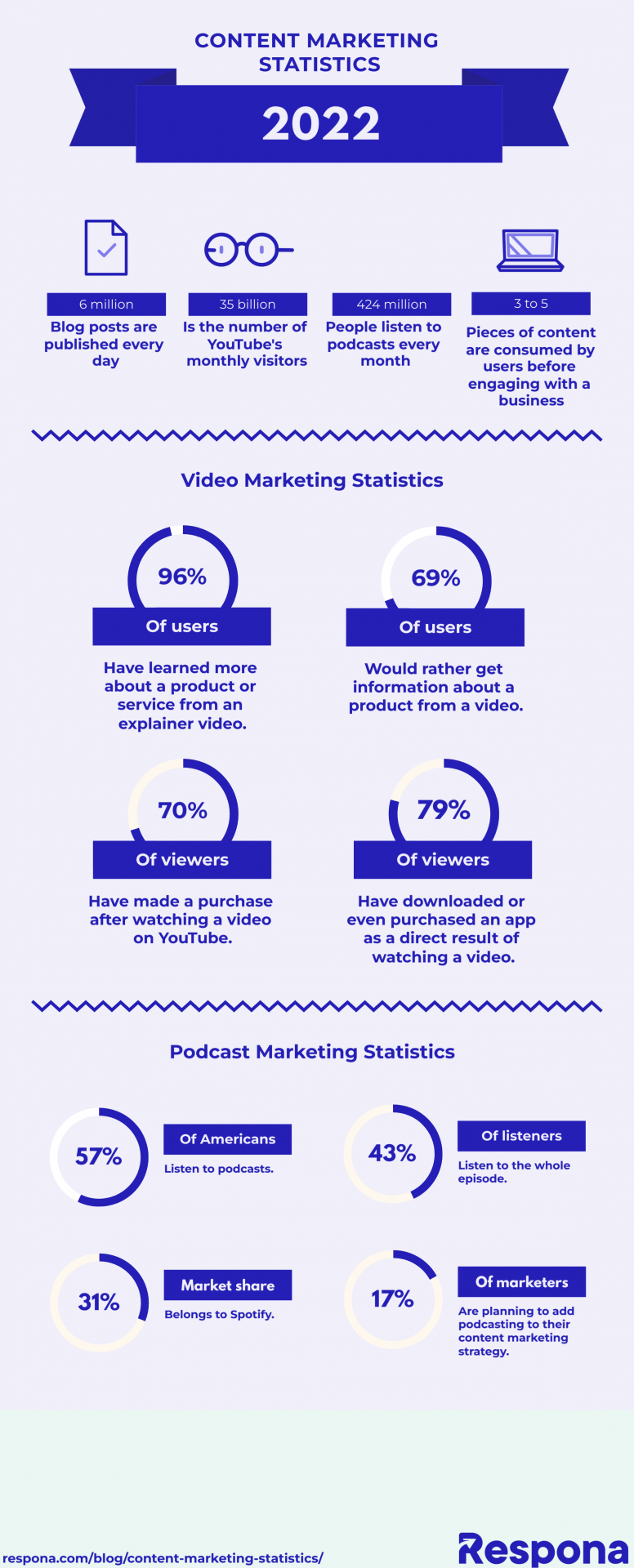 CONTENT MARKETING STATISTICS

2022

6 million
Blog posts are published every day

35 billion
Is the number of YouTube's monthly visitors

424 million
People listen to podcasts every month

3 to 5
Pieces of content are consumed by users before engaging with a business

Video Marketing Statistics

96%
Of users
Have learned more about a product or service from an explainer video.

69%
Of users
Would rather get information about a product from a video.

70%
Of viewers
Have made a purchase after watching a video on YouTube.

79%
Of viewers
Have downloaded or even purchased an app as a direct result of watching a video.

Podcast Marketing Statistics

57%
Of Americans
Listen to podcasts.

43%
Of listeners
Listen to the whole episode.

31%
Market share
Belongs to Spotify.

17%
Of marketers
Are planning to add podcasting to their content marketing strategy.

respona.com/blog/content-marketing-statistics/

Respona