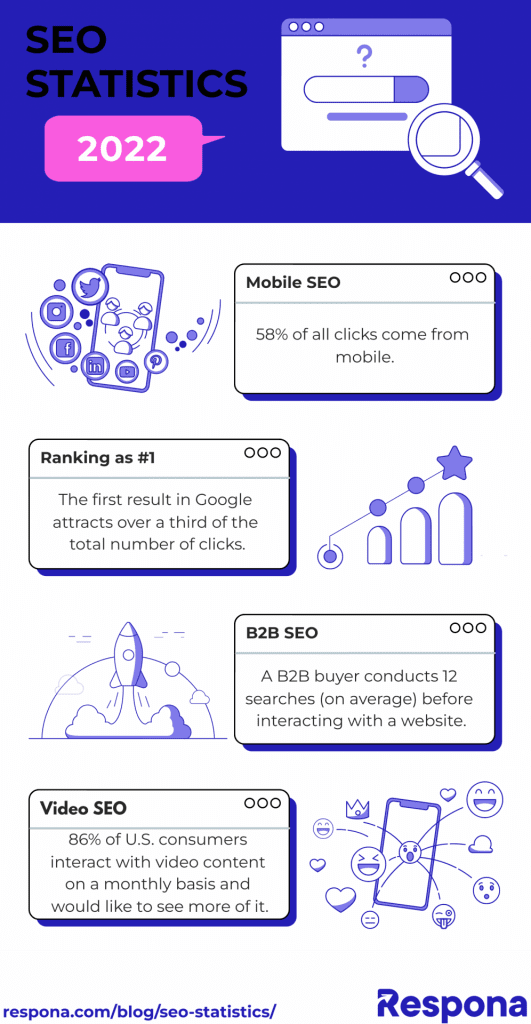 SEO STATISTICS

2022

?

Mobile SEO

58% of all clicks come from mobile.

Ranking as #1

The first result in Google attracts over a third of the total number of clicks.

B2B SEO

A B2B buyer conducts 12 searches (on average) before interacting with a website.

Video SEO

86% of U.S. consumers interact with video content on a monthly basis and would like to see more of it.

respona.com/blog/seo-statistics/

Respona